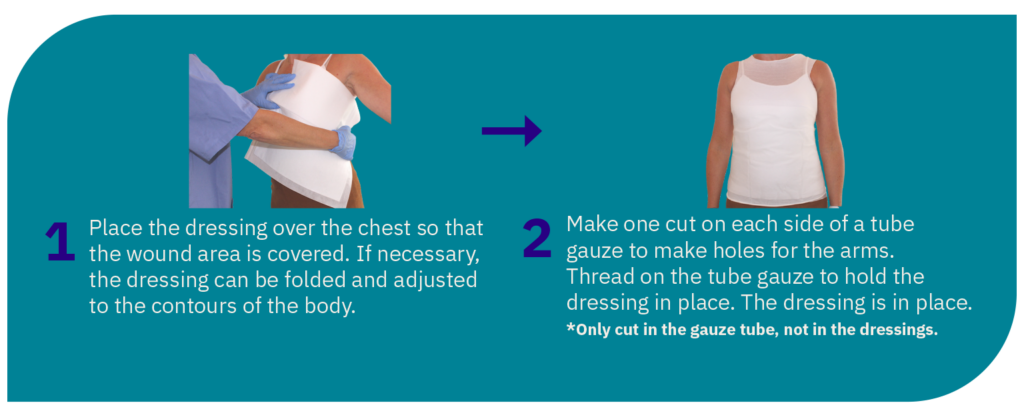 1 Place the dressing over the chest so that the wound area is covered. If necessary, the dressing can be folded and adjusted to the contours of the body.

2 Make one cut on each side of a tube gauze to make holes for the arms. Thread on the tube gauze to hold the dressing in place. The dressing is in place.
*Only cut in the gauze tube, not in the dressings.